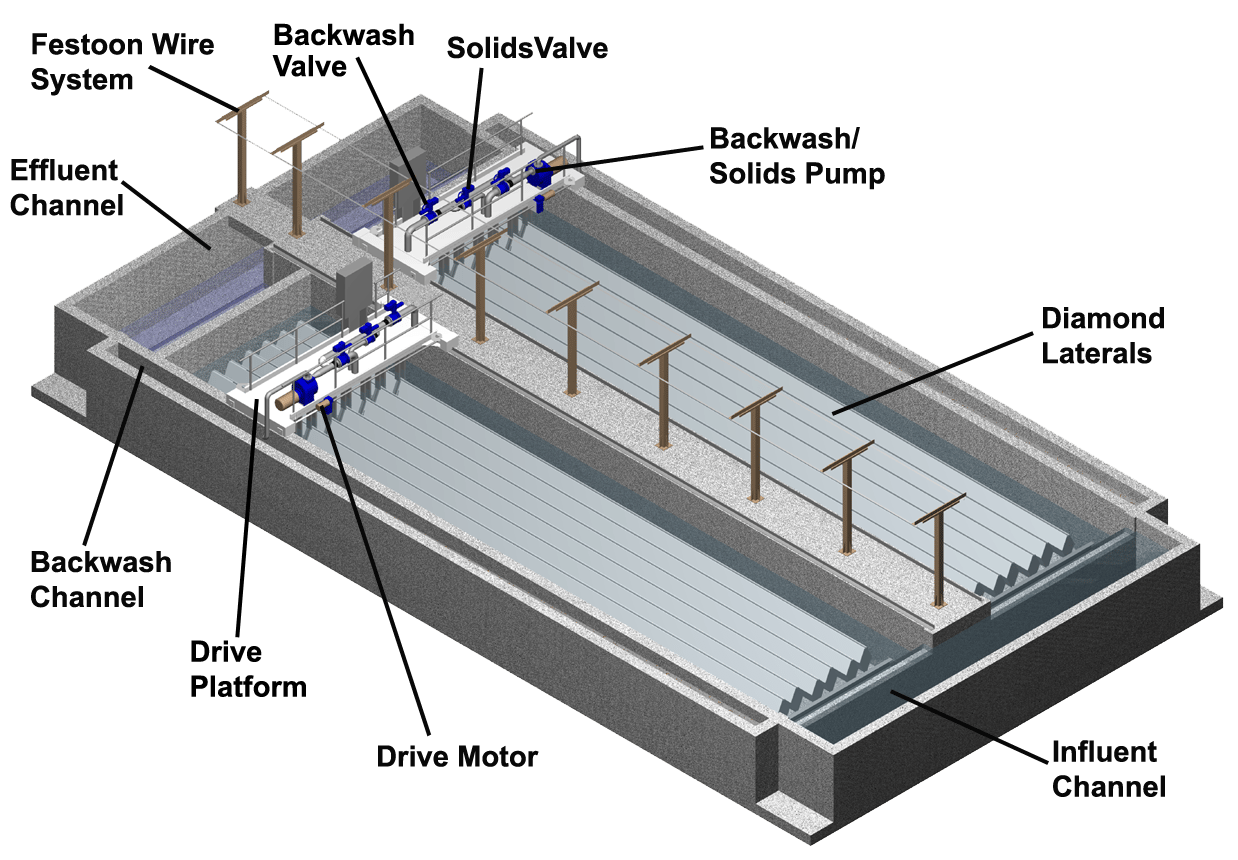 Festoon Wire System

Backwash Valve

SolidsValve

Backwash/ Solids Pump

Effluent Channel

Diamond Laterals

Backwash Channel

Drive Platform

Drive Motor

Influent Channel